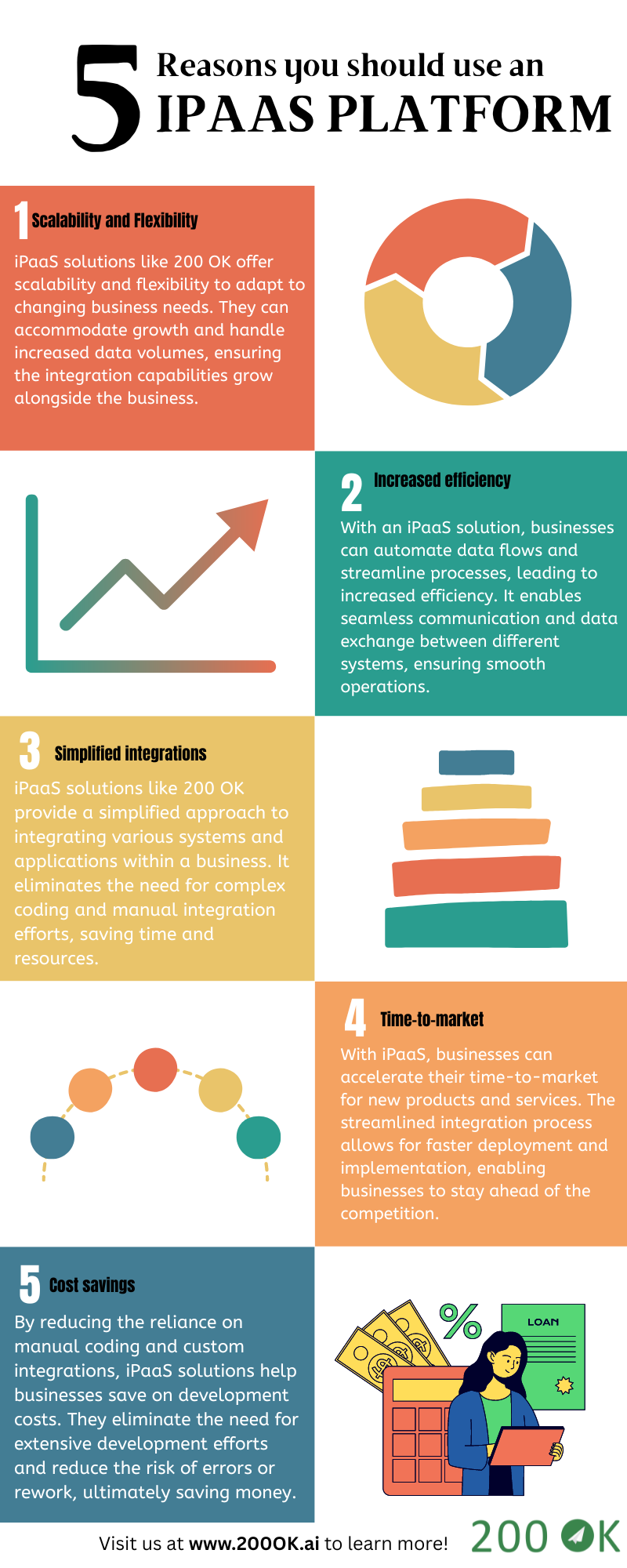 5 Reasons you should use an IPAAS PLATFORM

1 Scalability and Flexibility

iPaaS solutions like 200 OK offer scalability and flexibility to adapt to changing business needs. They can accommodate growth and handle increased data volumes, ensuring the integration capabilities grow alongside the business.

2 Increased efficiency

With an iPaaS solution, businesses can automate data flows and streamline processes, leading to increased efficiency. It enables seamless communication and data exchange between different systems, ensuring smooth operations.

3 Simplified integrations

iPaaS solutions like 200 OK provide a simplified approach to integrating various systems and applications within a business. It eliminates the need for complex coding and manual integration efforts, saving time and resources.

4 Time-to-market

With iPaaS, businesses can accelerate their time-to-market for new products and services. The streamlined integration process allows for faster deployment and implementation, enabling businesses to stay ahead of the competition.

5 Cost savings

By reducing the reliance on manual coding and custom integrations, iPaaS solutions help businesses save on development costs. They eliminate the need for extensive development efforts and reduce the risk of errors or rework, ultimately saving money.

%

LOAN

Visit us at www.200OK.ai to learn more!

200 OK